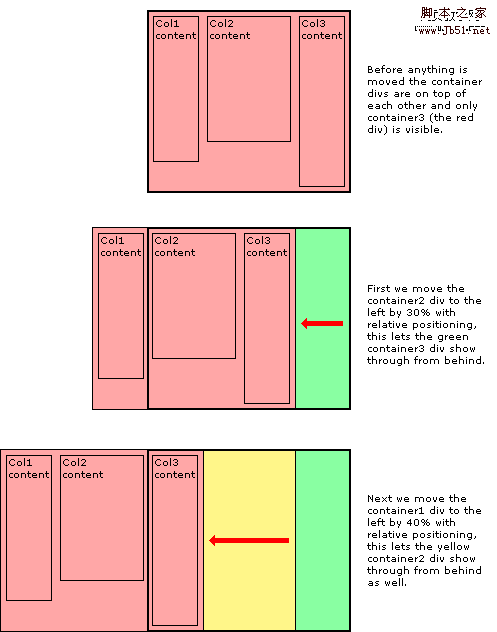 脚本之家
www.Jb51.net

Col1 content

Col2 content

Col3 content

Before anything is moved the container divs are on top of each other and only container3 (the red div) is visible.

Col1 content

Col2 content

Col3 content

First we move the container2 div to the left by 30% with relative positioning, this lets the green container3 div show through from behind.

Col1 content

Col2 content

Col3 content

Next we move the container1 div to the left by 40% with relative positioning, this lets the yellow container2 div show through from behind as well.